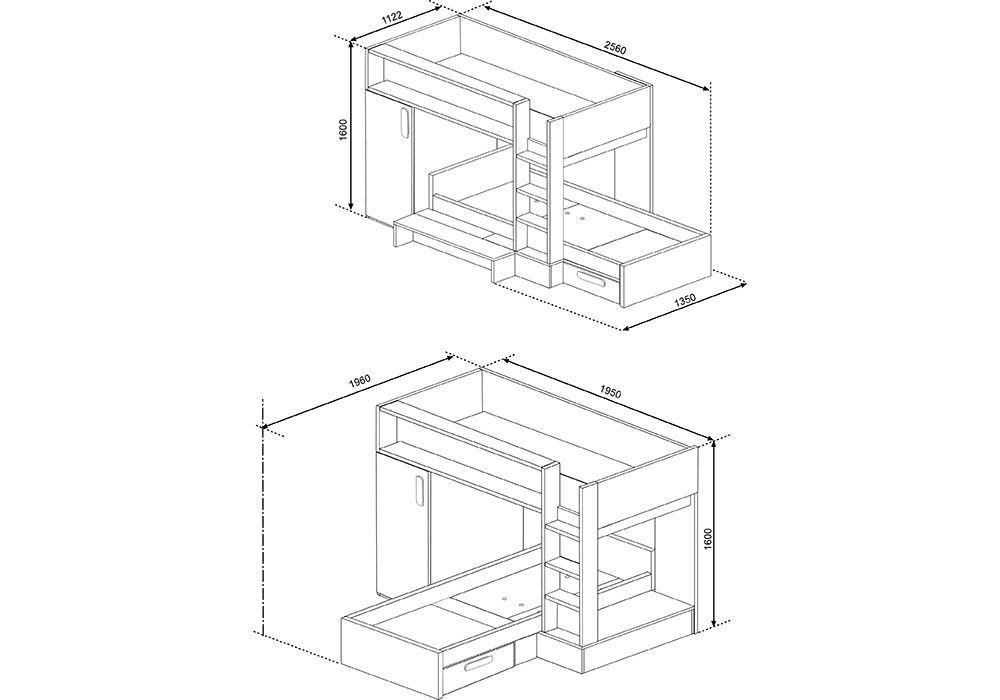 1122
2560
1600
1350
1960
1950
1600