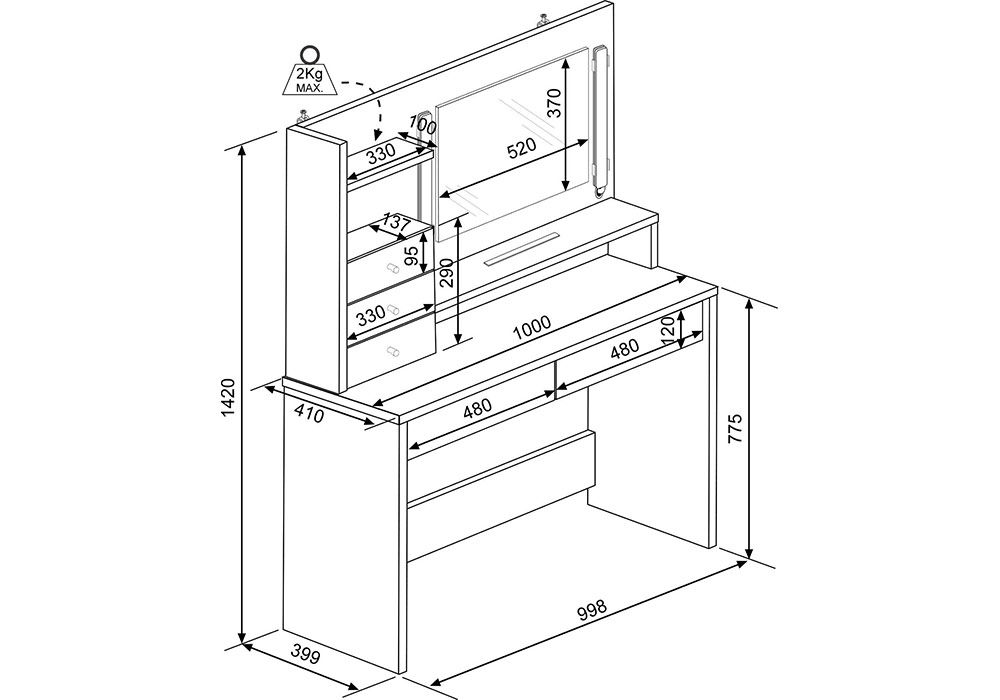 2Kg
MAX.
100
330
370
520
137
95
290
330
1000
120
480
480
410
1420
775
998
399