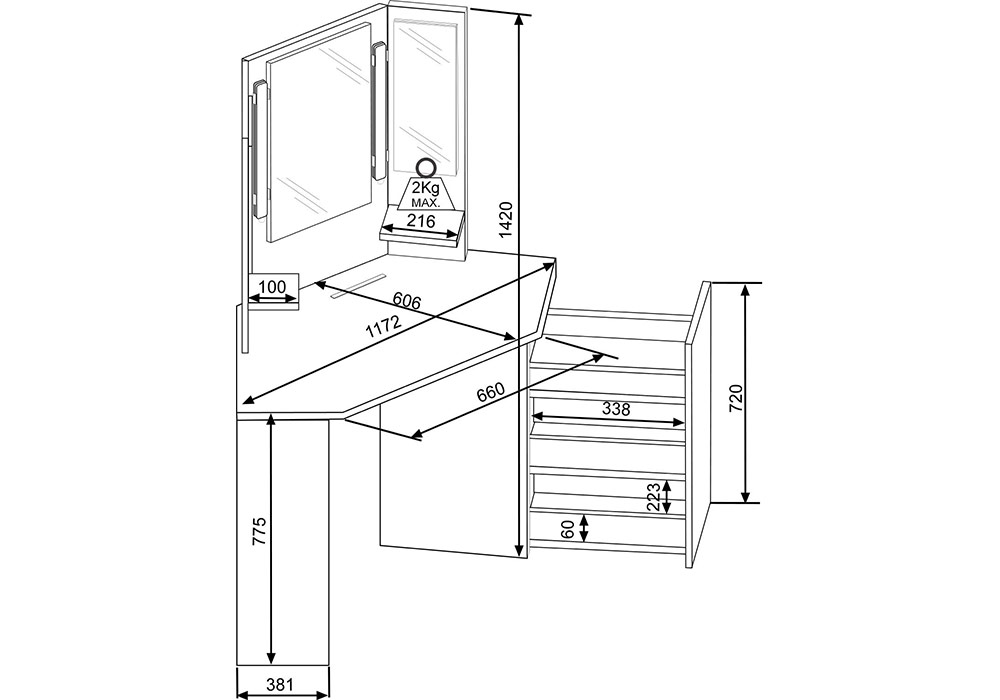 2Kg
MAX.
216
1420
100
606
1172
660
338
720
223
60
775
381