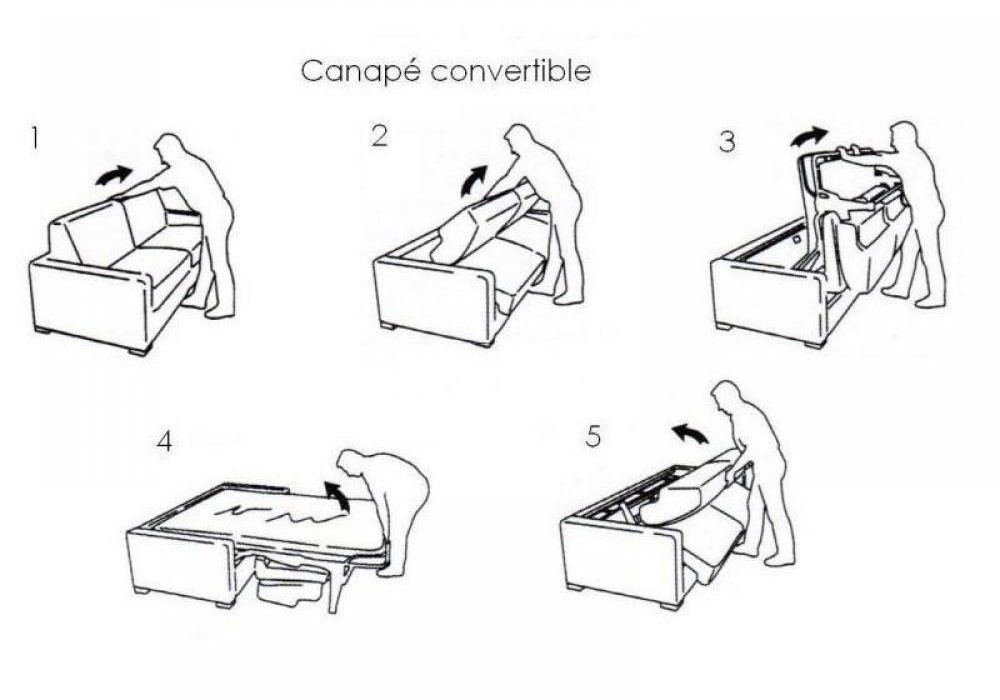 Canapé convertible

1

2

3

4

5